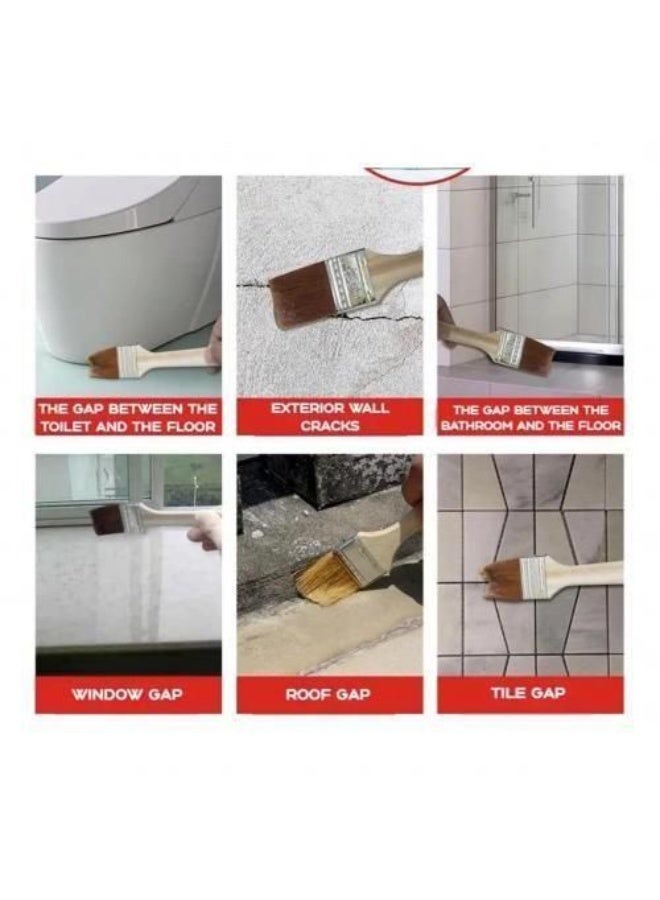 THE GAP BETWEEN THE TOILET AND THE FLOOR

EXTERIOR WALL CRACKS

THE GAP BETWEEN THE BATHROOM AND THE FLOOR

WINDOW GAP

ROOF GAP

TILE GAP